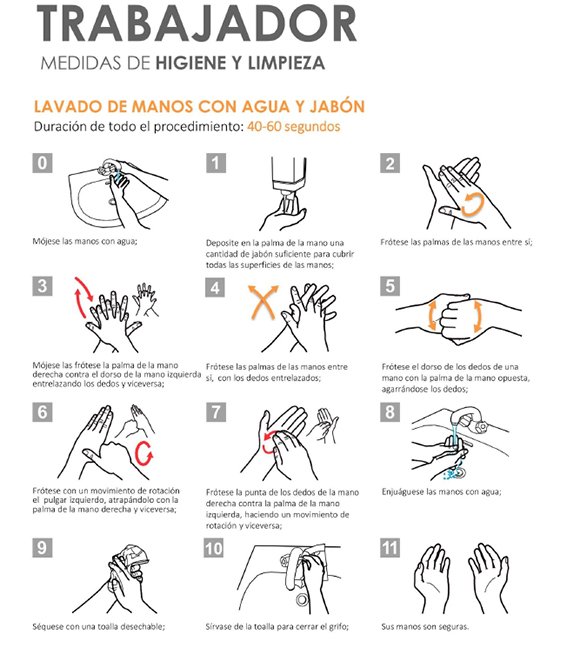 TRABAJADOR
MEDIDAS DE HIGIENE Y LIMPIEZA

LAVADO DE MANOS CON AGUA Y JABÓN
Duración de todo el procedimiento: 40-60 segundos

0
Mójese las manos con agua;

1
Deposite en la palma de la mano una cantidad de jabón suficiente para cubrir todas las superficies de las manos;

2
Frótese las palmas de las manos entre sí;

3
Mójese las frótese la palma de la mano derecha contra el dorso de la mano izquierda entrelazando los dedos y viceversa;

4
Frótese las palmas de las manos entre sí, con los dedos entrelazados;

5
Frótese el dorso de los dedos de una mano con la palma de la mano opuesta, agarrándose los dedos;

6
Frótese con un movimiento de rotación el pulgar izquierdo, atrapándolo con la palma de la mano derecha y viceversa;

7
Frótese la punta de los dedos de la mano derecha contra la palma de la mano izquierda, haciendo un movimiento de rotación y viceversa;

8
Enjuáguese las manos con agua;

9
Séquese con una toalla desechable;

10
Sírvase de la toalla para cerrar el grifo;

11
Sus manos son seguras.